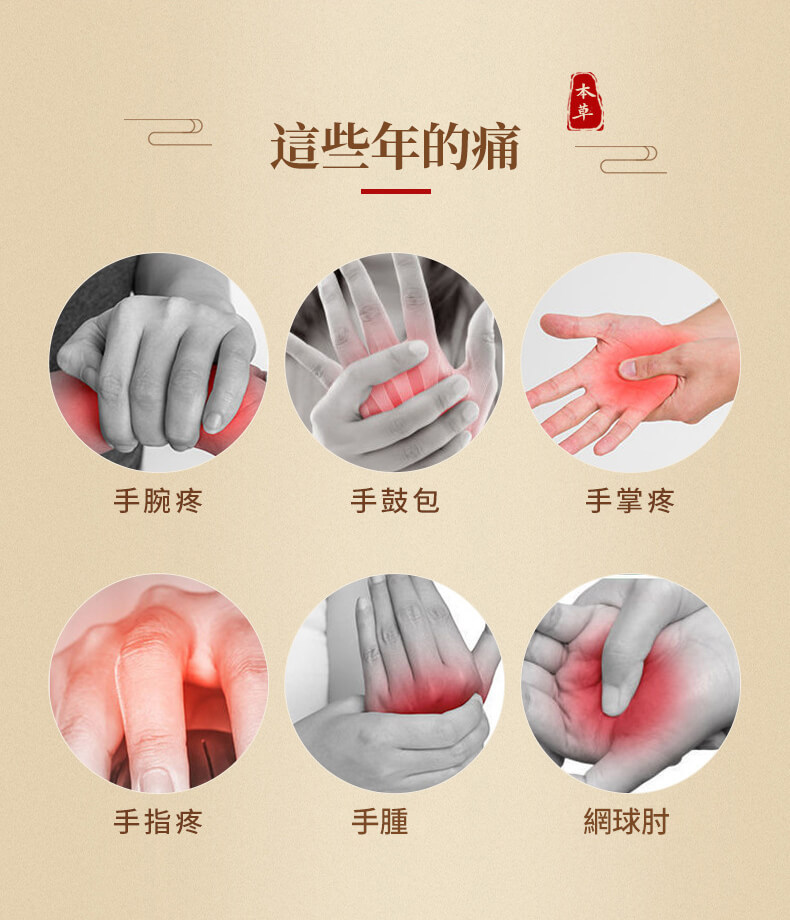 本草

這些年的痛

手腕疼

手鼓包

手掌疼

手指疼

手腫

網球肘